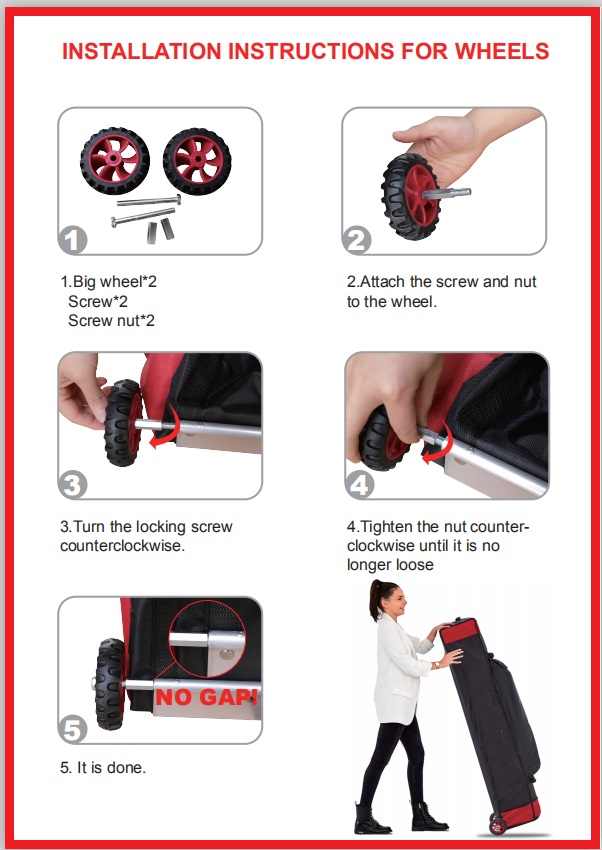 INSTALLATION INSTRUCTIONS FOR WHEELS

1

1.Big wheel*2
Screw*2
Screw nut*2

2

2.Attach the screw and nut to the wheel.

3

3.Turn the locking screw counterclockwise.

4

4.Tighten the nut counterclockwise until it is no longer loose

NO GAP!

5

5. It is done.